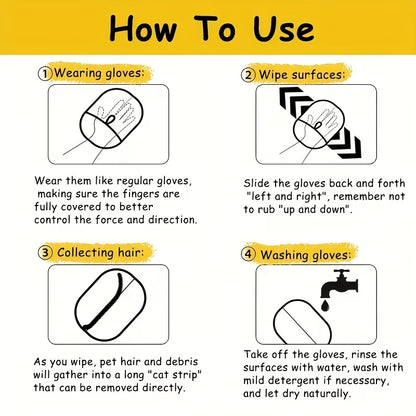 How To Use

① Wearing gloves:

Wear them like regular gloves, making sure the fingers are fully covered to better control the force and direction.

② Wipe surfaces:

Slide the gloves back and forth "left and right", remember not to rub "up and down".

③ Collecting hair:

As you wipe, pet hair and debris will gather into a long "cat strip" that can be removed directly.

④ Washing gloves:

Take off the gloves, rinse the surfaces with water, wash with mild detergent if necessary, and let dry naturally.